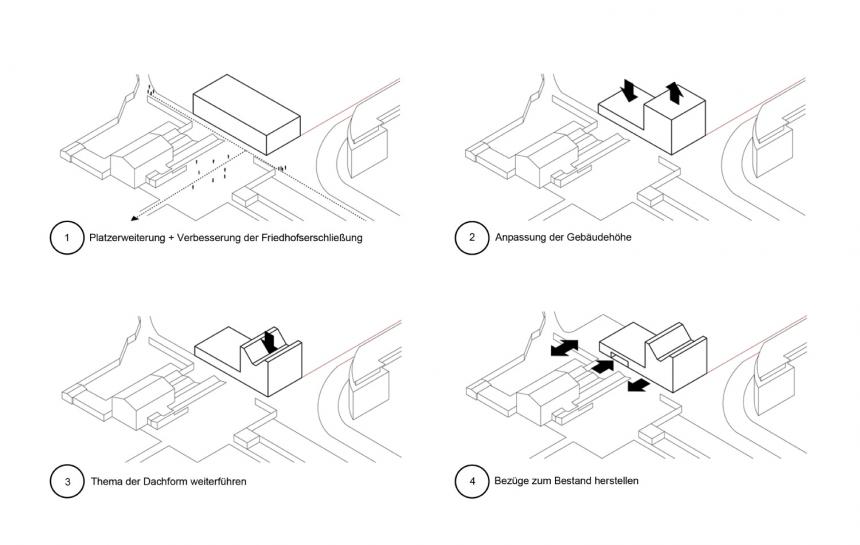 1 Platzerweiterung + Verbesserung der Friedhofserschließung

2 Anpassung der Gebäudehöhe

3 Thema der Dachform weiterführen

4 Bezüge zum Bestand herstellen